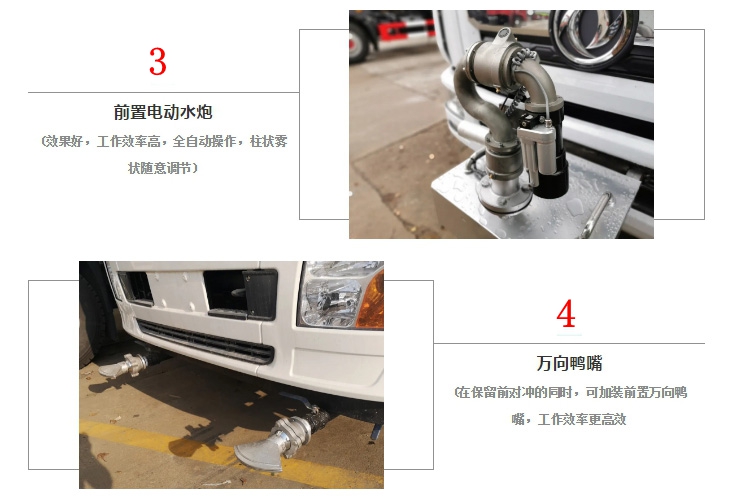 3

前置电动水炮

(效果好，工作效率高，全自动操作，柱状雾状随意调节)

4

万向鸭嘴

(在保留前对冲的同时，可加装前置万向鸭嘴，工作效率更高效